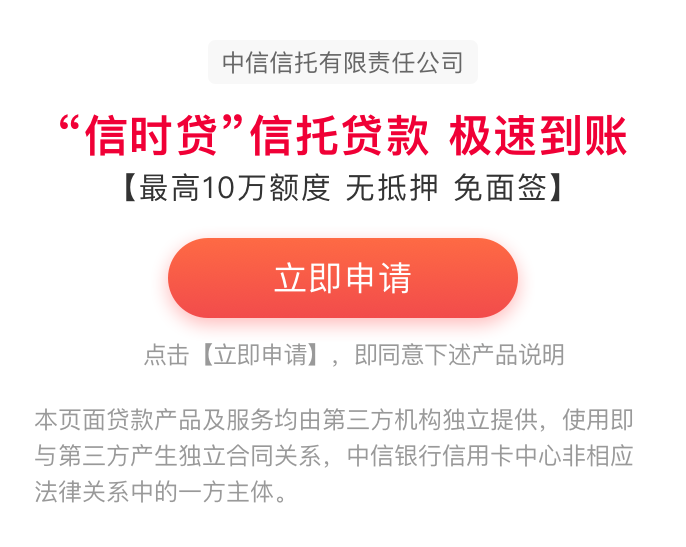 中信信托有限责任公司

“信时贷”信托贷款 极速到账

【最高10万额度 无抵押 免面签】

立即申请

点击【立即申请】，即同意下述产品说明

本页面贷款产品及服务均由第三方机构独立提供，使用即与第三方产生独立合同关系，中信银行信用卡中心非相应法律关系中的一方主体。