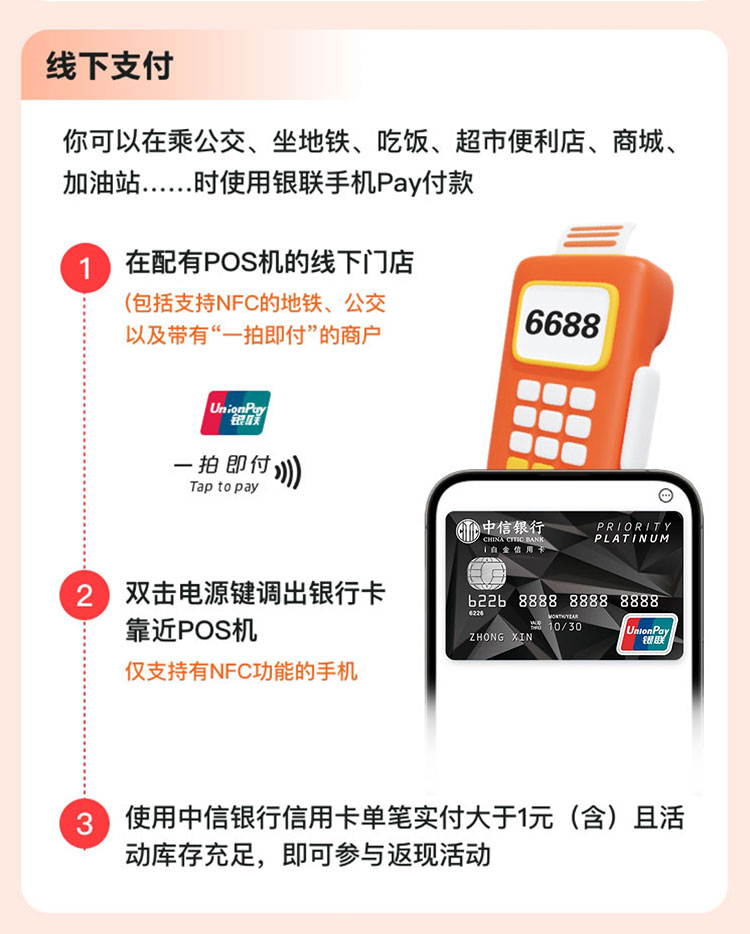 线下支付

你可以在乘公交、坐地铁、吃饭、超市便利店、商城、加油站……时使用银联手机Pay付款

1 在配有POS机的线下门店
(包括支持NFC的地铁、公交以及带有“一拍即付”的商户

UnionPay 银联
一拍即付
Tap to pay

6688

中信银行
CHINA CITIC BANK
i白金信用卡
PRIORITY
PLATINUM
6226 8888 8888 8888
6226
VALID THRU
MONTH/YEAR
10/30
ZHONG XIN
UnionPay 银联

2 双击电源键调出银行卡靠近POS机
仅支持有NFC功能的手机

3 使用中信银行信用卡单笔实付大于1元（含）且活动库存充足，即可参与返现活动